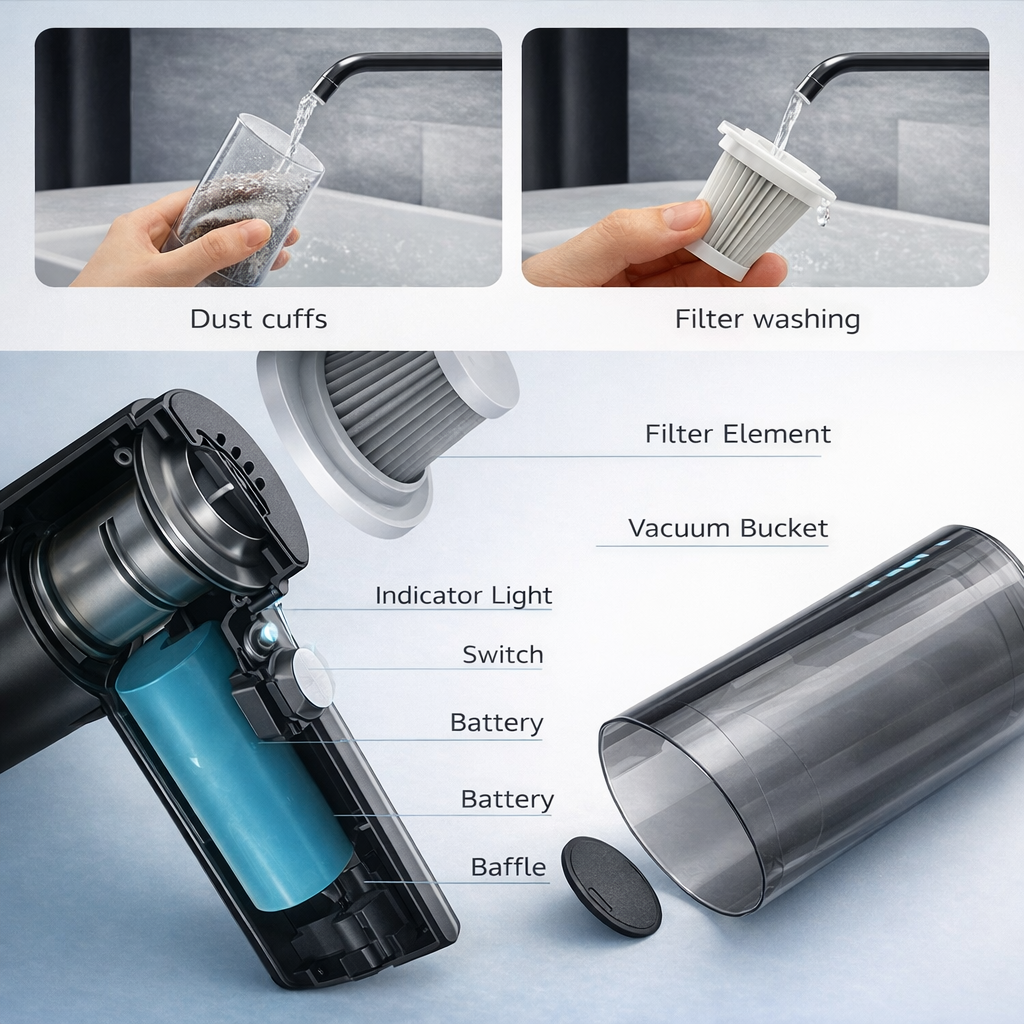 Dust cuffs

Filter washing

Filter Element

Vacuum Bucket

Indicator Light

Switch

Battery

Battery

Baffle